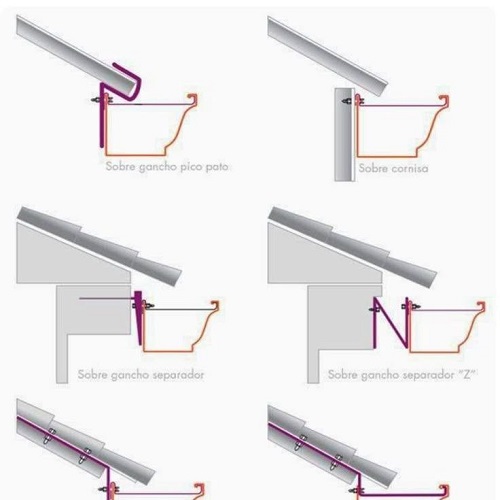 Sobre gancho pico pato

Sobre cornisa

Sobre gancho separador

Sobre gancho separador "Z"